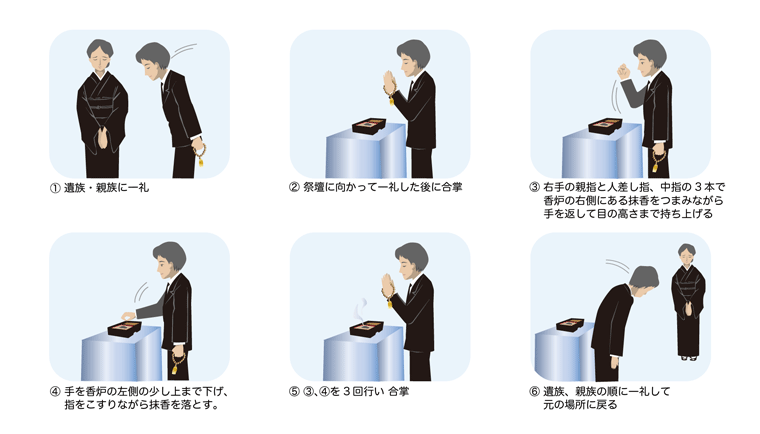 ① 遺族・親族に一礼

② 祭壇に向かって一礼した後に合掌

③ 右手の親指と人差し指、中指の３本で香炉の右側にある抹香をつまみながら手を返して目の高さまで持ち上げる

④ 手を香炉の左側の少し上まで下げ、指をこすりながら抹香を落とす。

⑤ ③、④を３回行い 合掌

⑥ 遺族、親族の順に一礼して元の場所に戻る