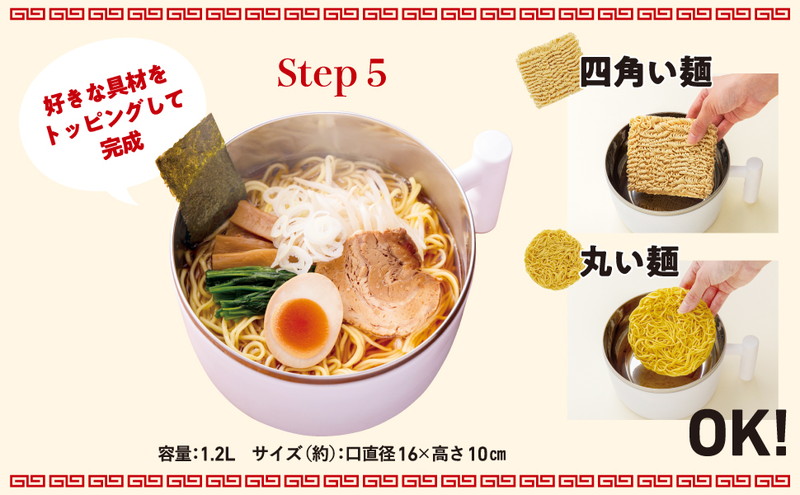 好きな具材をトッピングして完成

Step 5

四角い麺

丸い麺

OK!

容量:1.2L　サイズ(約):口直径16×高さ10㎝