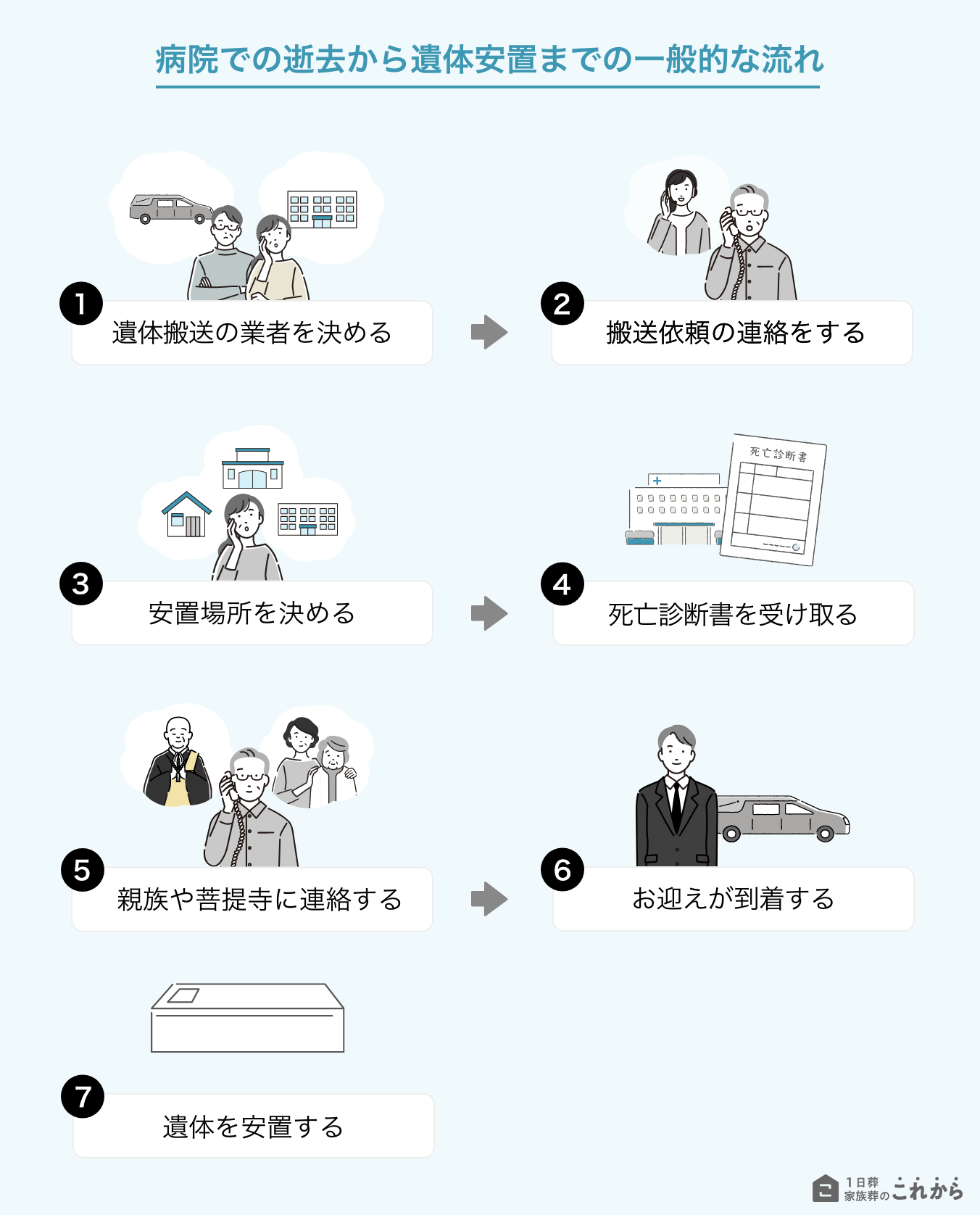 病院での逝去から遺体安置までの一般的な流れ

1 遺体搬送の業者を決める

2 搬送依頼の連絡をする

3 安置場所を決める

死亡診断書

4 死亡診断書を受け取る

5 親族や菩提寺に連絡する

6 お迎えが到着する

7 遺体を安置する

1日葬 家族葬の これから